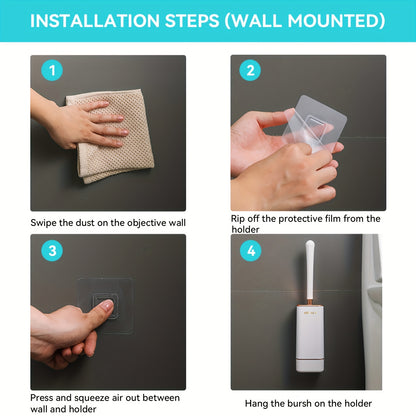 INSTALLATION STEPS (WALL MOUNTED)

1

Swipe the dust on the objective wall

2

Rip off the protective film from the holder

3

Press and squeeze air out between wall and holder

4

Hang the bursh on the holder