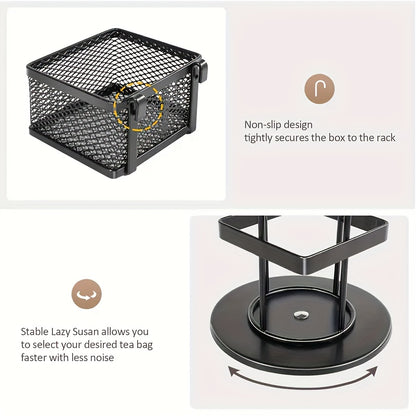 Non-slip design
tightly secures the box to the rack

Stable Lazy Susan allows you to select your desired tea bag faster with less noise